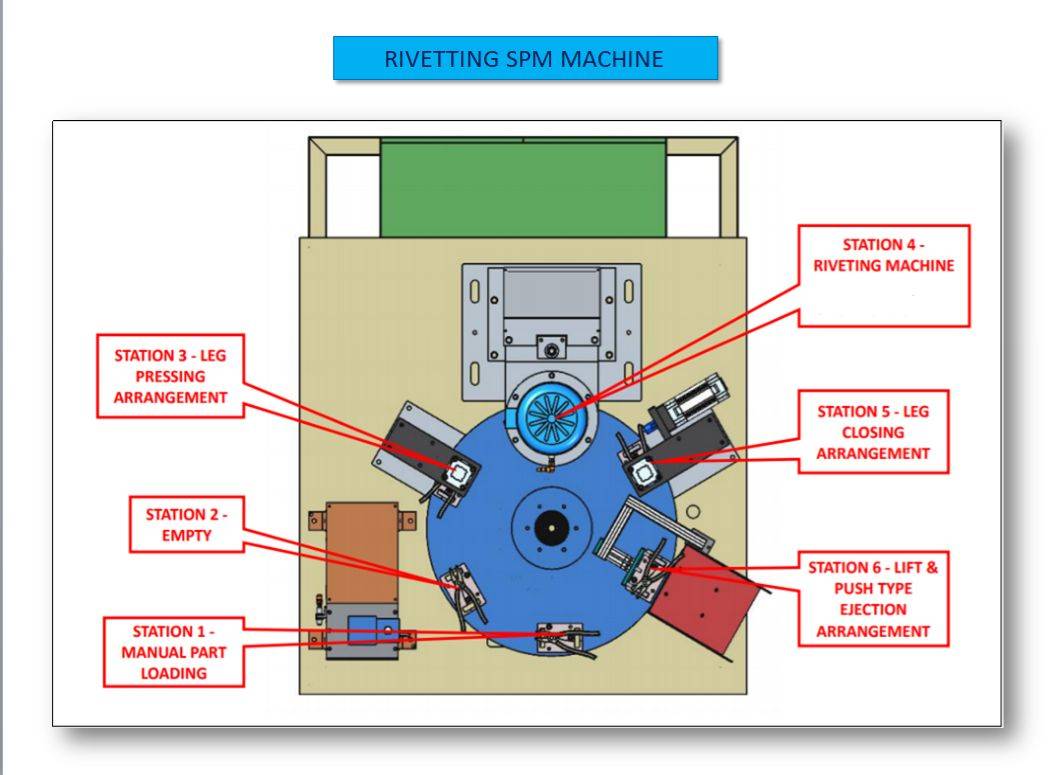 RIVETTING SPM MACHINE

STATION 4 - RIVETING MACHINE

STATION 3 - LEG PRESSING ARRANGEMENT

STATION 5 - LEG CLOSING ARRANGEMENT

STATION 2 - EMPTY

STATION 6 - LIFT & PUSH TYPE EJECTION ARRANGEMENT

STATION 1 - MANUAL PART LOADING